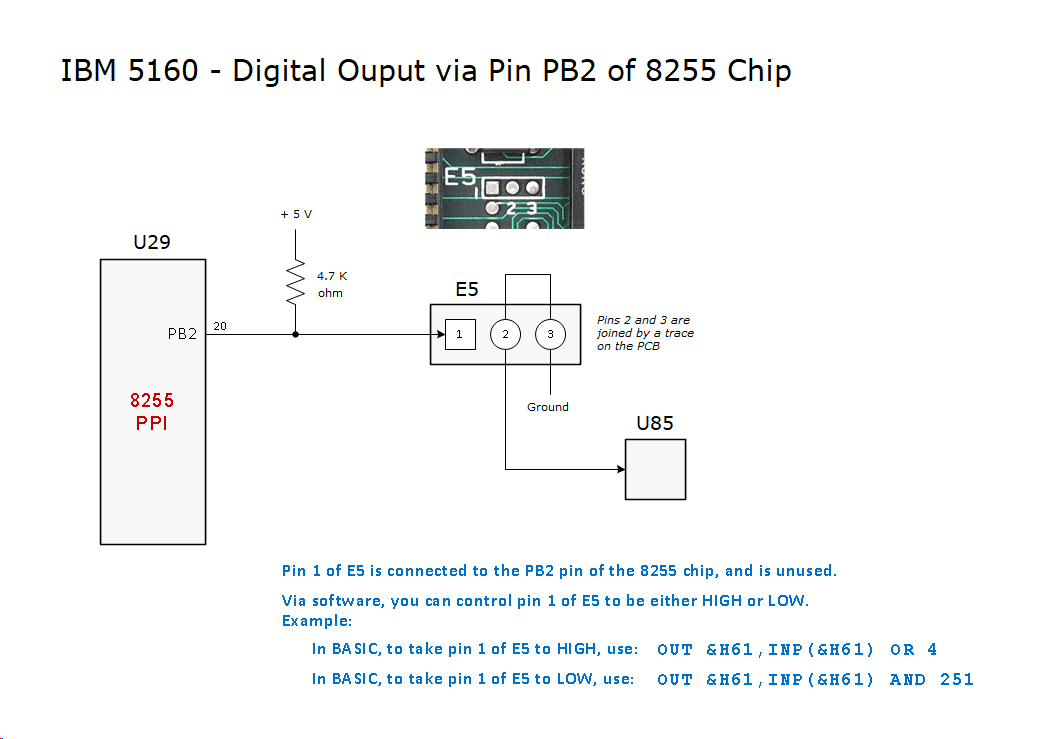 IBM 5160 - Digital Ouput via Pin PB2 of 8255 Chip

E5
1 2 3

+ 5 V

U29

4.7 K
ohm

E5

PB2

20

1

2

3

Pins 2 and 3 are joined by a trace on the PCB

8255
PPI

Ground

U85

Pin 1 of E5 is connected to the PB2 pin of the 8255 chip, and is unused.

Via software, you can control pin 1 of E5 to be either HIGH or LOW.
Example:

In BASIC, to take pin 1 of E5 to HIGH, use: OUT &H61,INP(&H61) OR 4

In BASIC, to take pin 1 of E5 to LOW, use: OUT &H61,INP(&H61) AND 251