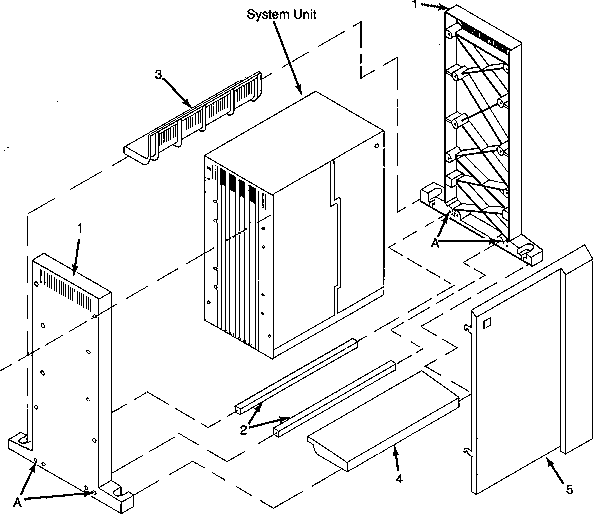 System Unit
1
3
1
A
2
4
5
A